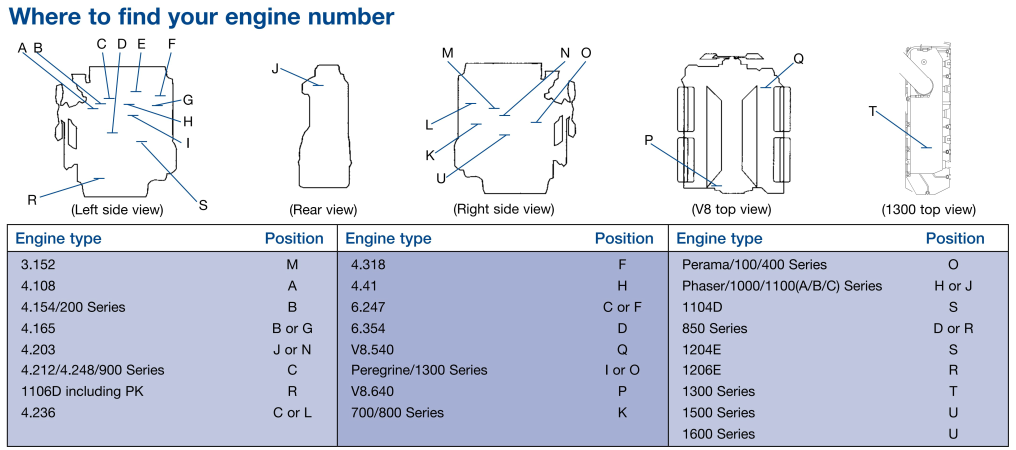 Where to find your engine number

A B C D E F G H I R S (Left side view)

J (Rear view)

M N O L K U (Right side view)

Q P (V8 top view)

T (1300 top view)

| Engine type | Position |
|---|---|
| 3.152 | M |
| 4.108 | A |
| 4.154/200 Series | B |
| 4.165 | B or G |
| 4.203 | J or N |
| 4.212/4.248/900 Series | C |
| 1106D including PK | R |
| 4.236 | C or L |

| Engine type | Position |
|---|---|
| 4.318 | F |
| 4.41 | H |
| 6.247 | C or F |
| 6.354 | D |
| V8.540 | Q |
| Peregrine/1300 Series | I or O |
| V8.640 | P |
| 700/800 Series | K |

| Engine type | Position |
|---|---|
| Perama/100/400 Series | O |
| Phaser/1000/1100(A/B/C) Series | H or J |
| 1104D | S |
| 850 Series | D or R |
| 1204E | S |
| 1206E | R |
| 1300 Series | T |
| 1500 Series | U |
| 1600 Series | U |